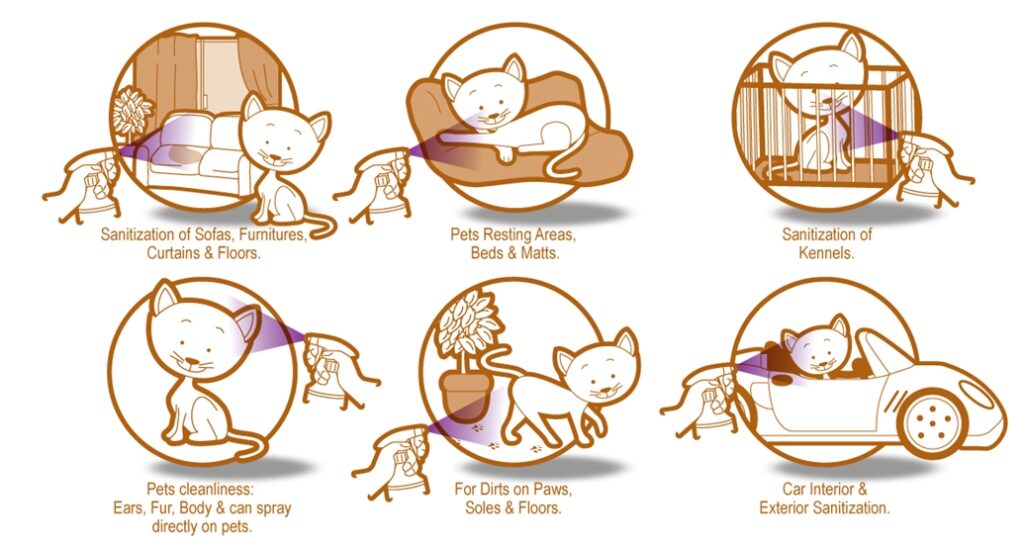 Sanitization of Sofas, Furnitures, Curtains & Floors.

Pets Resting Areas, Beds & Matts.

Sanitization of Kennels.

Pets cleanliness: Ears, Fur, Body & can spray directly on pets.

For Dirts on Paws, Soles & Floors.

Car Interior & Exterior Sanitization.